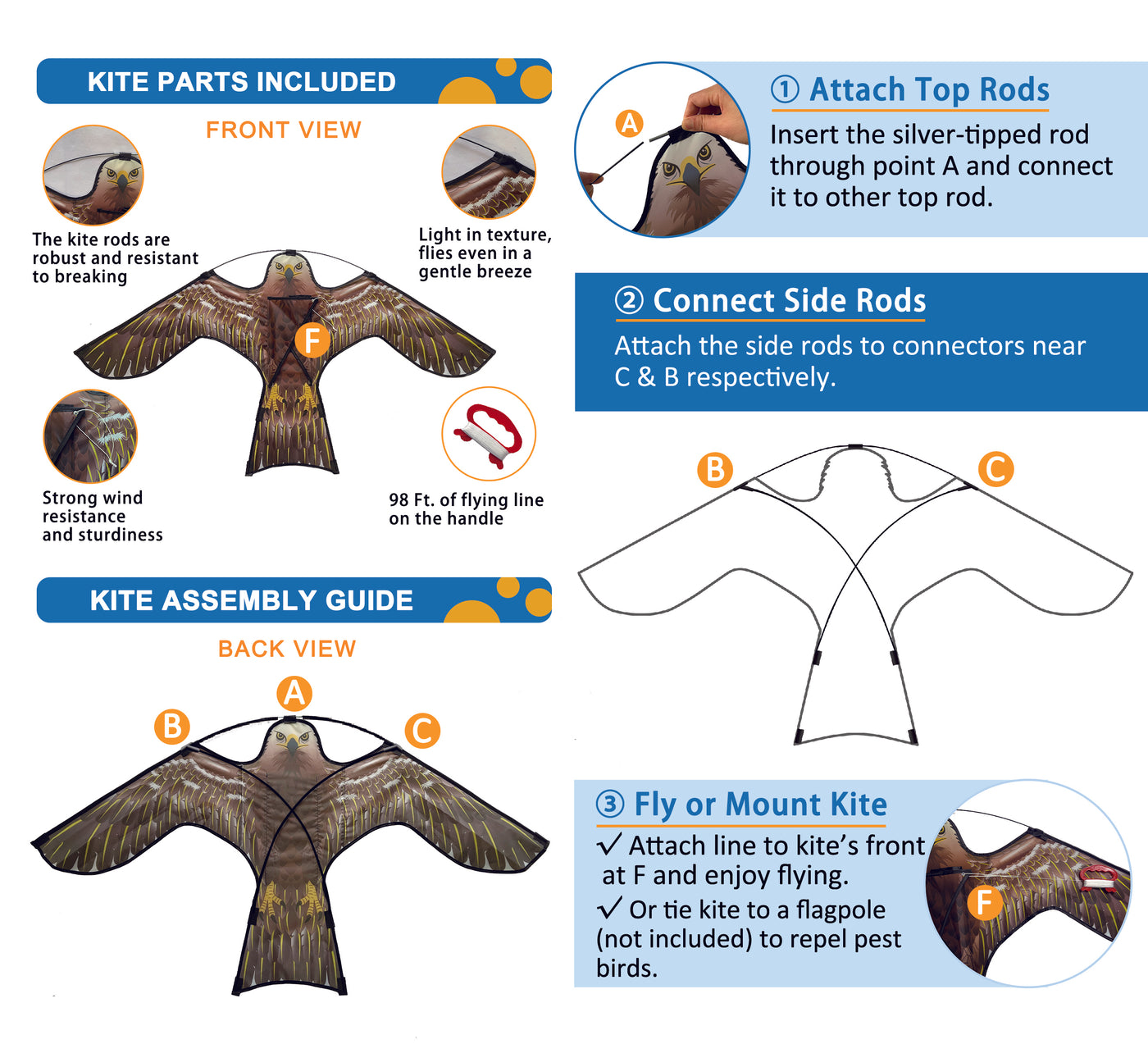 KITE PARTS INCLUDED

FRONT VIEW

The kite rods are robust and resistant to breaking

Light in texture, flies even in a gentle breeze

F

Strong wind resistance and sturdiness

98 Ft. of flying line on the handle

KITE ASSEMBLY GUIDE

BACK VIEW

A

B

C

A

① Attach Top Rods
Insert the silver-tipped rod through point A and connect it to other top rod.

② Connect Side Rods
Attach the side rods to connectors near C & B respectively.

B

C

③ Fly or Mount Kite
✓ Attach line to kite's front at F and enjoy flying.
✓ Or tie kite to a flagpole (not included) to repel pest birds.

F