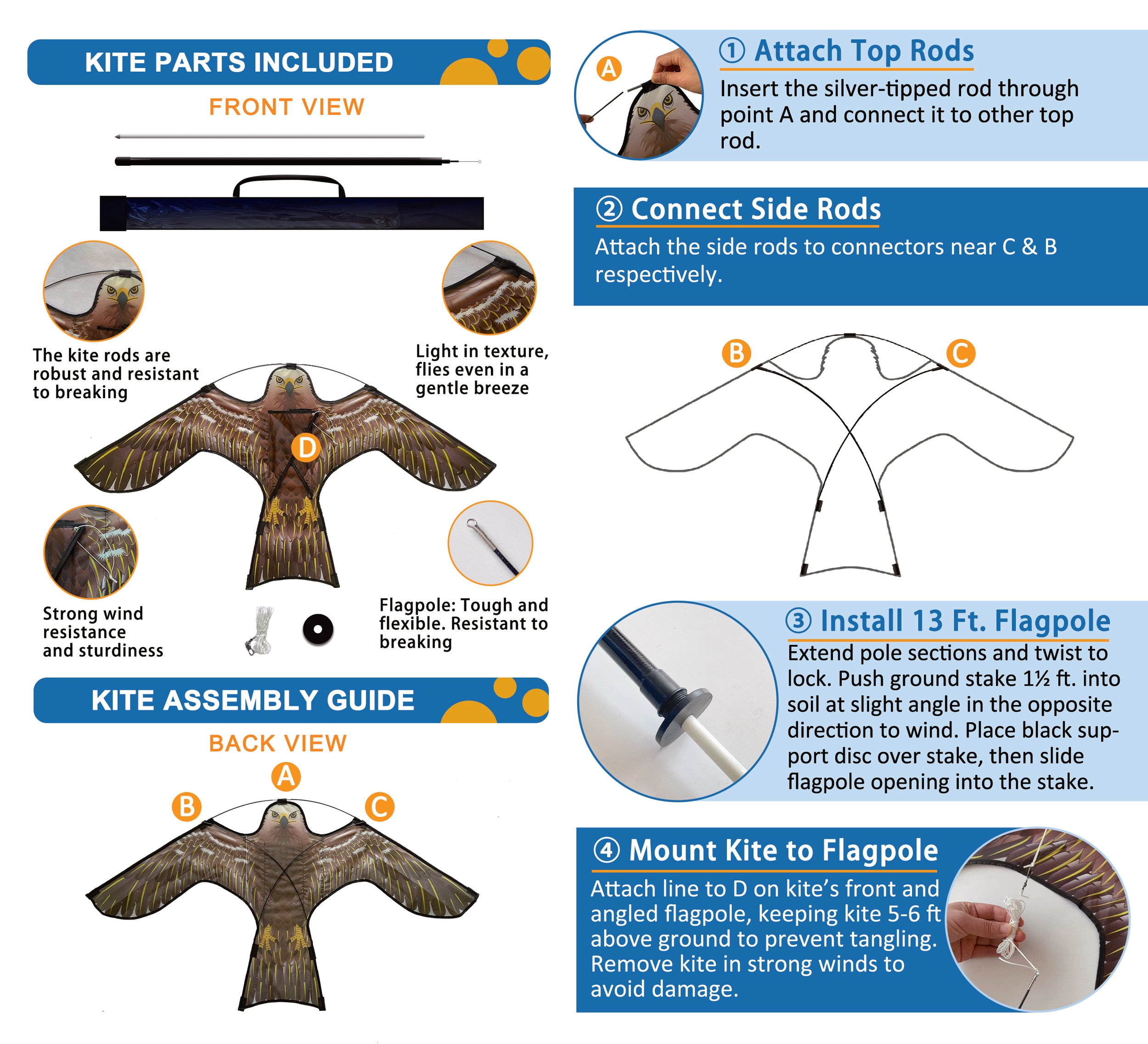 KITE PARTS INCLUDED

FRONT VIEW

The kite rods are robust and resistant to breaking

Light in texture, flies even in a gentle breeze

D

Strong wind resistance and sturdiness

Flagpole: Tough and flexible. Resistant to breaking

KITE ASSEMBLY GUIDE

BACK VIEW

A

B

C

A

① Attach Top Rods

Insert the silver-tipped rod through point A and connect it to other top rod.

② Connect Side Rods

Attach the side rods to connectors near C & B respectively.

B

C

③ Install 13 Ft. Flagpole

Extend pole sections and twist to lock. Push ground stake 1½ ft. into soil at slight angle in the opposite direction to wind. Place black support disc over stake, then slide flagpole opening into the stake.

④ Mount Kite to Flagpole

Attach line to D on kite's front and angled flagpole, keeping kite 5-6 ft above ground to prevent tangling. Remove kite in strong winds to avoid damage.