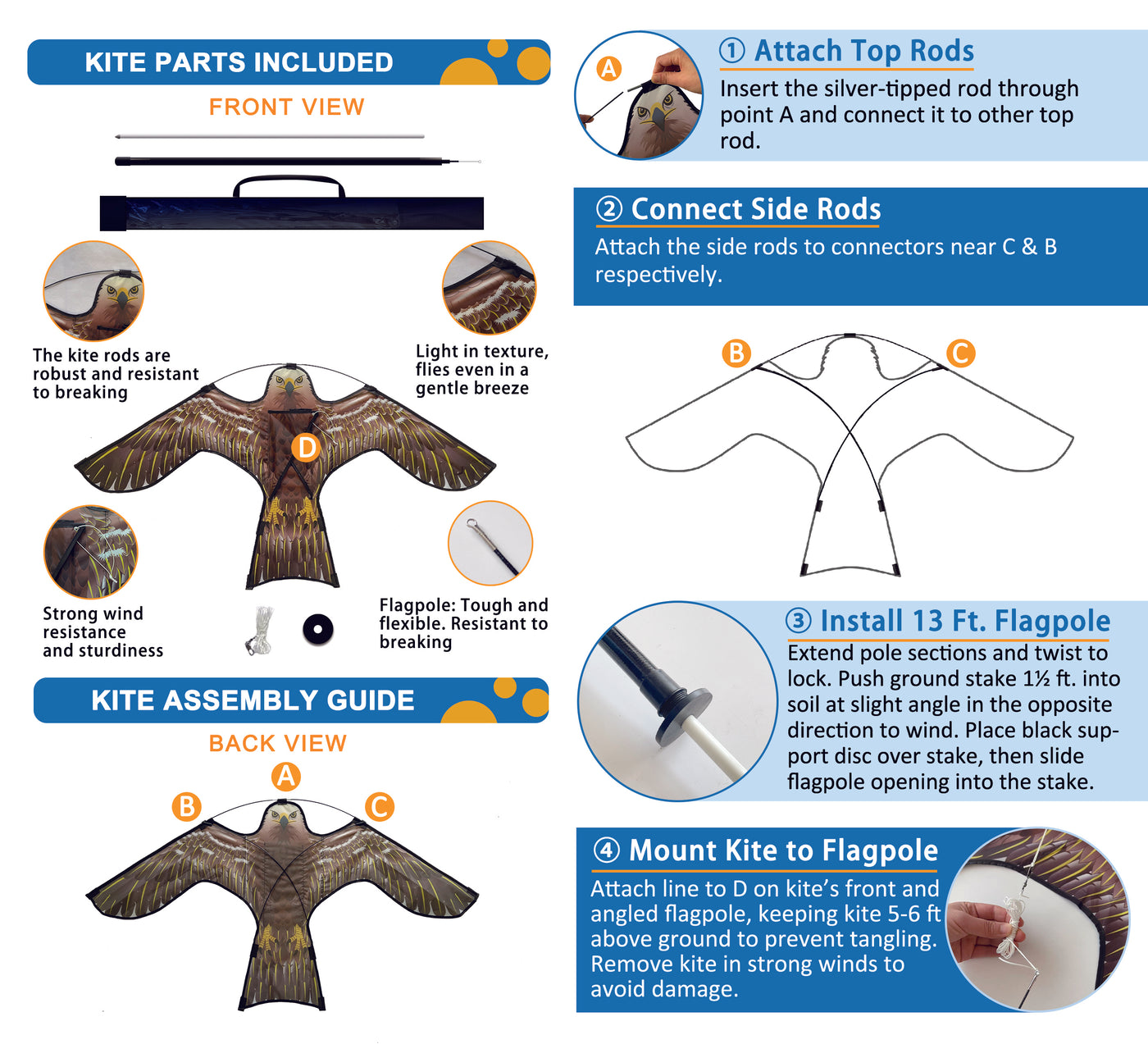 KITE PARTS INCLUDED

FRONT VIEW

The kite rods are robust and resistant to breaking

Light in texture, flies even in a gentle breeze

D

Strong wind resistance and sturdiness

Flagpole: Tough and flexible. Resistant to breaking

KITE ASSEMBLY GUIDE

BACK VIEW

A

B

C

A

① Attach Top Rods

Insert the silver-tipped rod through point A and connect it to other top rod.

② Connect Side Rods

Attach the side rods to connectors near C & B respectively.

B

C

③ Install 13 Ft. Flagpole

Extend pole sections and twist to lock. Push ground stake 1½ ft. into soil at slight angle in the opposite direction to wind. Place black support disc over stake, then slide flagpole opening into the stake.

④ Mount Kite to Flagpole

Attach line to D on kite's front and angled flagpole, keeping kite 5-6 ft above ground to prevent tangling. Remove kite in strong winds to avoid damage.