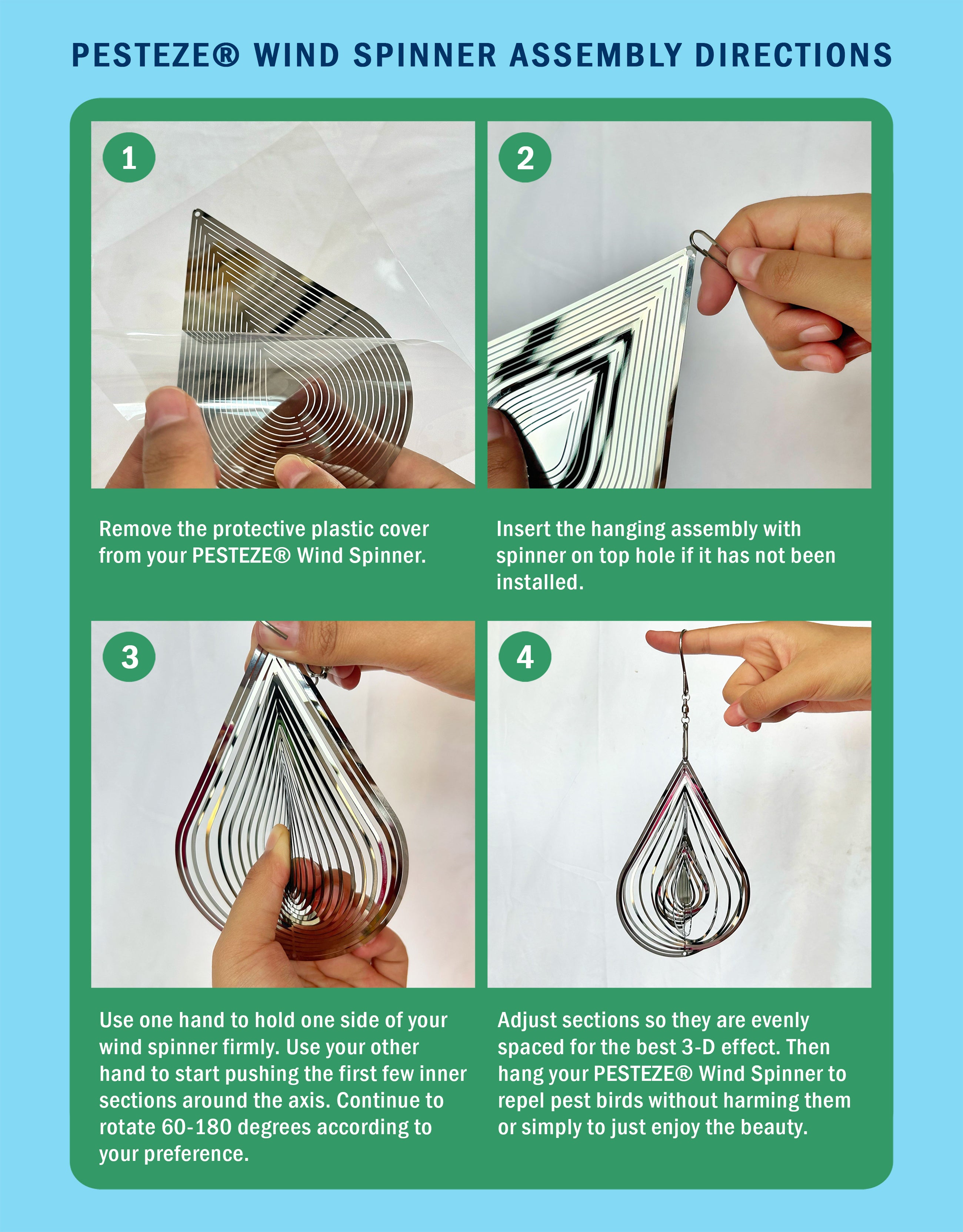 PESTEZE® WIND SPINNER ASSEMBLY DIRECTIONS

1

Remove the protective plastic cover from your PESTEZE® Wind Spinner.

2

Insert the hanging assembly with spinner on top hole if it has not been installed.

3

Use one hand to hold one side of your wind spinner firmly. Use your other hand to start pushing the first few inner sections around the axis. Continue to rotate 60-180 degrees according to your preference.

4

Adjust sections so they are evenly spaced for the best 3-D effect. Then hang your PESTEZE® Wind Spinner to repel pest birds without harming them or simply to just enjoy the beauty.