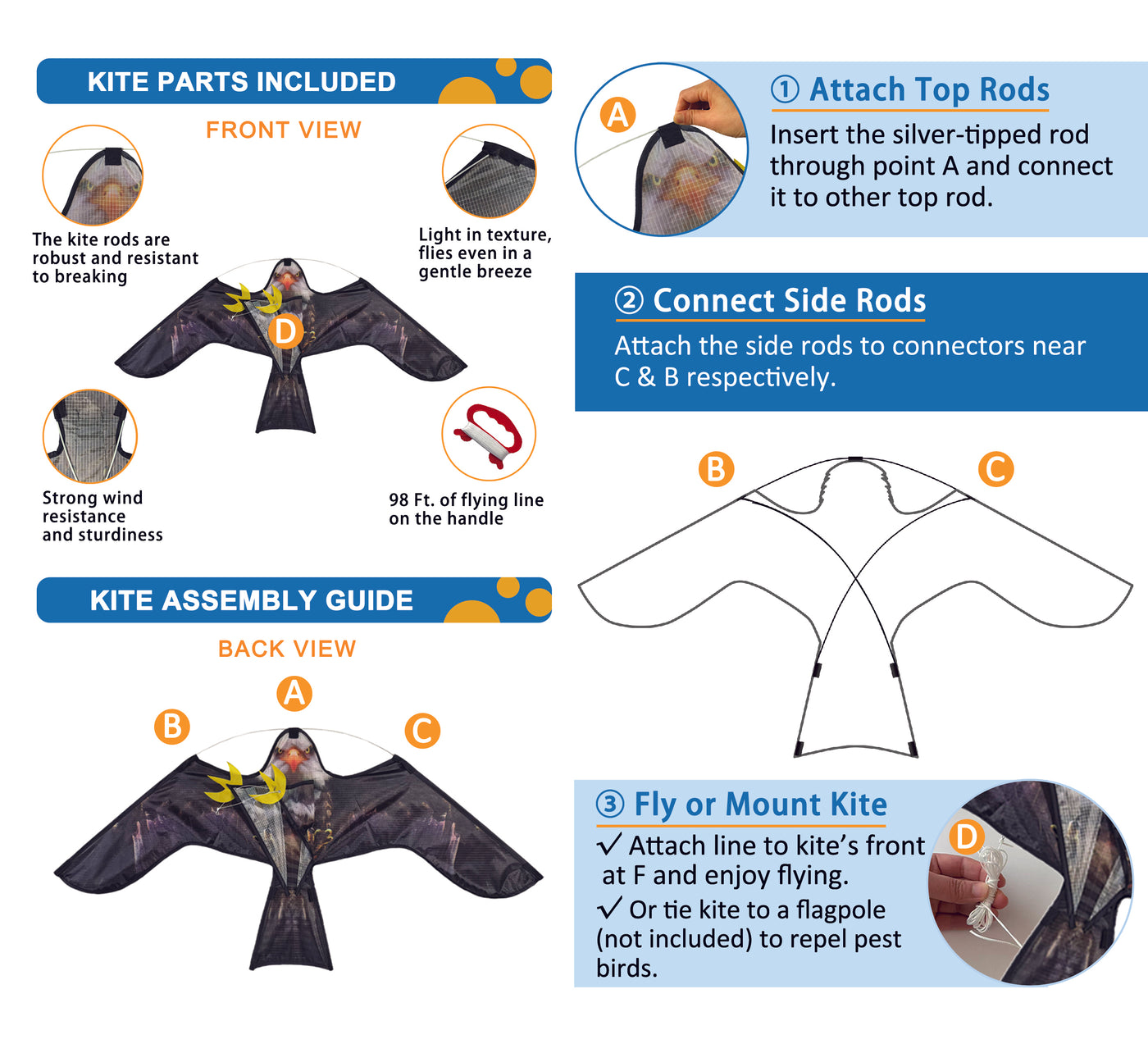 KITE PARTS INCLUDED

FRONT VIEW

The kite rods are robust and resistant to breaking

Light in texture, flies even in a gentle breeze

D

Strong wind resistance and sturdiness

98 Ft. of flying line on the handle

KITE ASSEMBLY GUIDE

BACK VIEW

A

B

C

A

① Attach Top Rods

Insert the silver-tipped rod through point A and connect it to other top rod.

② Connect Side Rods

Attach the side rods to connectors near C & B respectively.

B

C

③ Fly or Mount Kite

✓ Attach line to kite's front at F and enjoy flying.

✓ Or tie kite to a flagpole (not included) to repel pest birds.

D