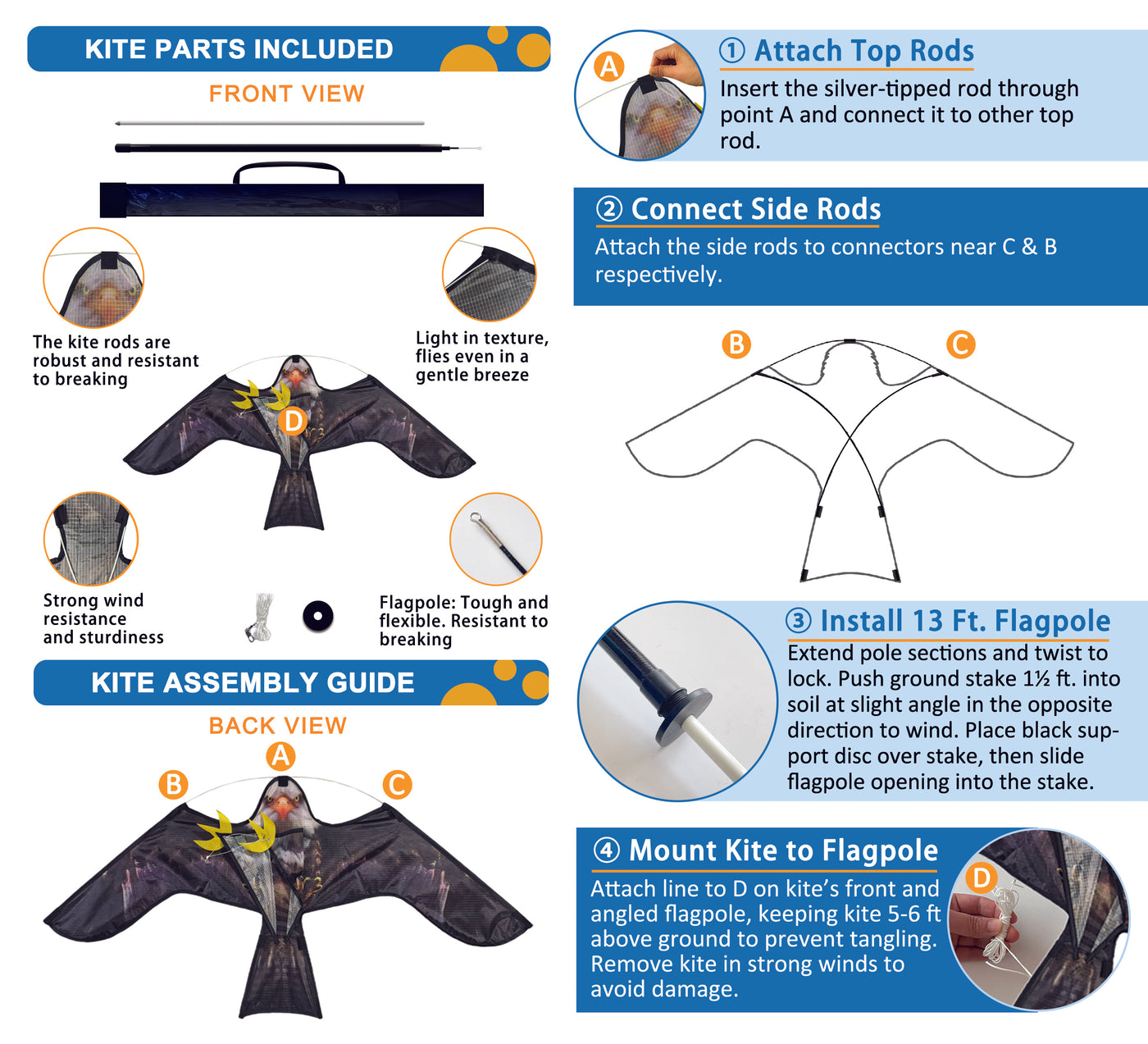 KITE PARTS INCLUDED

FRONT VIEW

The kite rods are robust and resistant to breaking

Light in texture, flies even in a gentle breeze

D

Strong wind resistance and sturdiness

Flagpole: Tough and flexible. Resistant to breaking

KITE ASSEMBLY GUIDE

BACK VIEW

A

B

C

A

① Attach Top Rods

Insert the silver-tipped rod through point A and connect it to other top rod.

② Connect Side Rods

Attach the side rods to connectors near C & B respectively.

B

C

③ Install 13 Ft. Flagpole

Extend pole sections and twist to lock. Push ground stake 1½ ft. into soil at slight angle in the opposite direction to wind. Place black support disc over stake, then slide flagpole opening into the stake.

④ Mount Kite to Flagpole

Attach line to D on kite's front and angled flagpole, keeping kite 5-6 ft above ground to prevent tangling. Remove kite in strong winds to avoid damage.

D