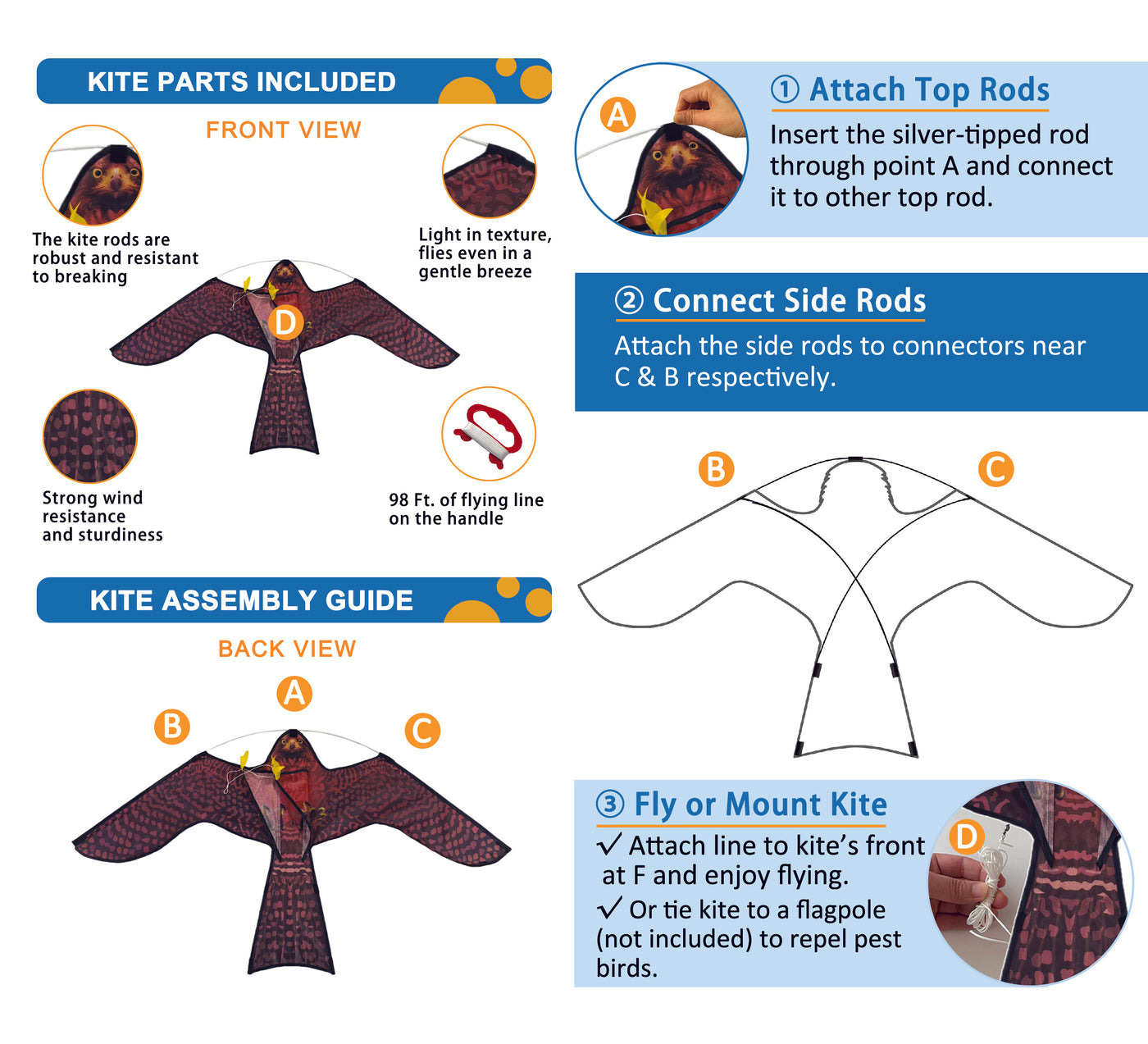 KITE PARTS INCLUDED

FRONT VIEW

The kite rods are robust and resistant to breaking

Light in texture, flies even in a gentle breeze

D

Strong wind resistance and sturdiness

98 Ft. of flying line on the handle

KITE ASSEMBLY GUIDE

BACK VIEW

A

B

C

A

① Attach Top Rods

Insert the silver-tipped rod through point A and connect it to other top rod.

② Connect Side Rods

Attach the side rods to connectors near C & B respectively.

B

C

③ Fly or Mount Kite

✓ Attach line to kite's front at F and enjoy flying.

✓ Or tie kite to a flagpole (not included) to repel pest birds.

D