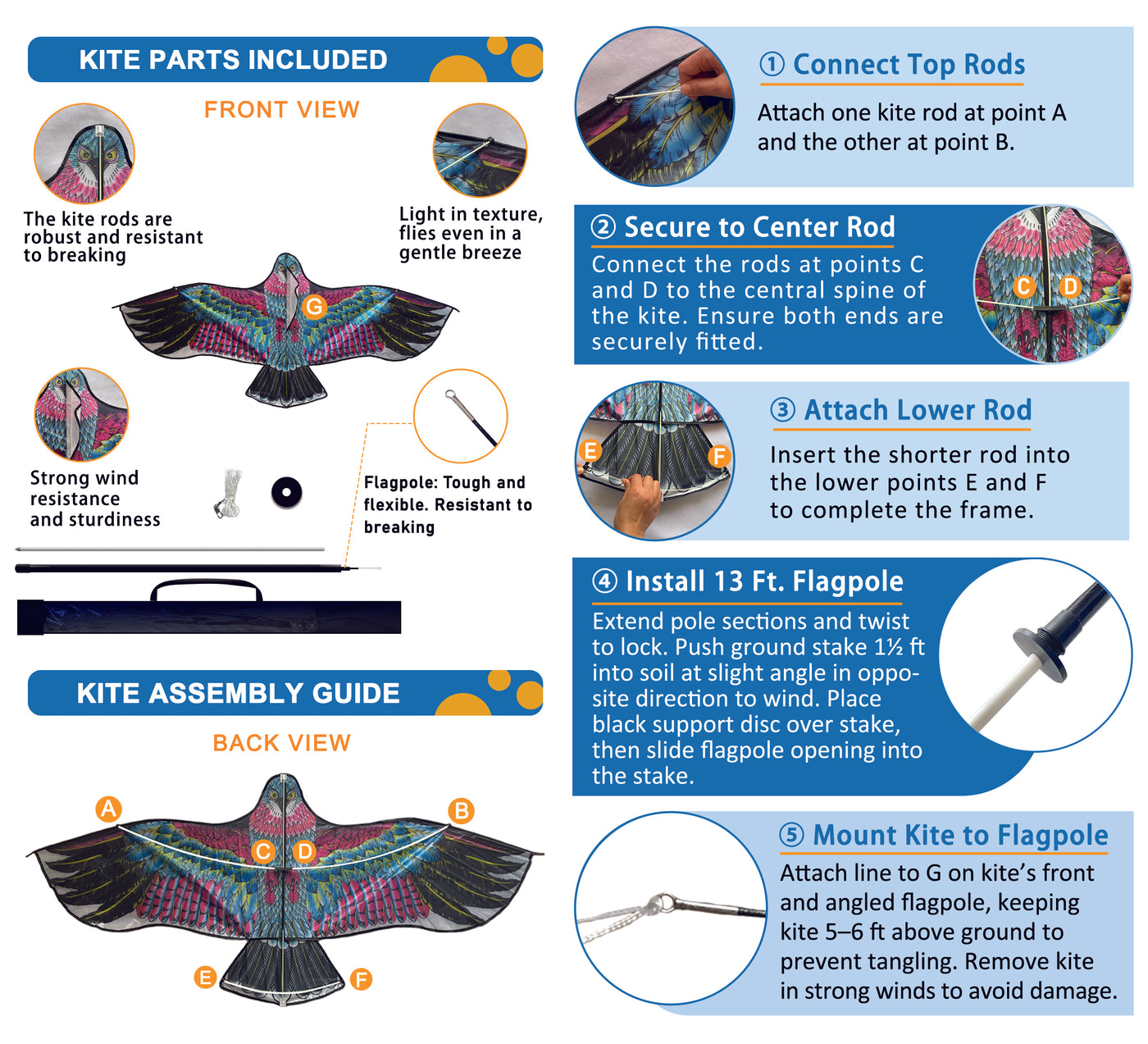 KITE PARTS INCLUDED

FRONT VIEW

The kite rods are robust and resistant to breaking

Light in texture, flies even in a gentle breeze

G

Strong wind resistance and sturdiness

Flagpole: Tough and flexible. Resistant to breaking

KITE ASSEMBLY GUIDE

BACK VIEW

A B C D E F

① Connect Top Rods
Attach one kite rod at point A and the other at point B.

② Secure to Center Rod
Connect the rods at points C and D to the central spine of the kite. Ensure both ends are securely fitted.

C D

③ Attach Lower Rod
Insert the shorter rod into the lower points E and F to complete the frame.

E F

④ Install 13 Ft. Flagpole
Extend pole sections and twist to lock. Push ground stake 1½ ft into soil at slight angle in opposite direction to wind. Place black support disc over stake, then slide flagpole opening into the stake.

⑤ Mount Kite to Flagpole
Attach line to G on kite's front and angled flagpole, keeping kite 5–6 ft above ground to prevent tangling. Remove kite in strong winds to avoid damage.